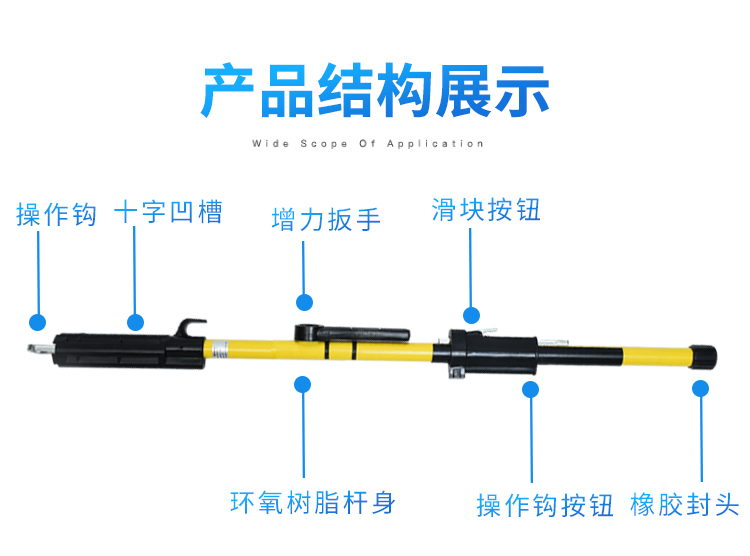 产品结构展示

Wide Scope Of Application

操作钩

十字凹槽

增力扳手

滑块按钮

环氧树脂杆身

操作钩按钮

橡胶封头